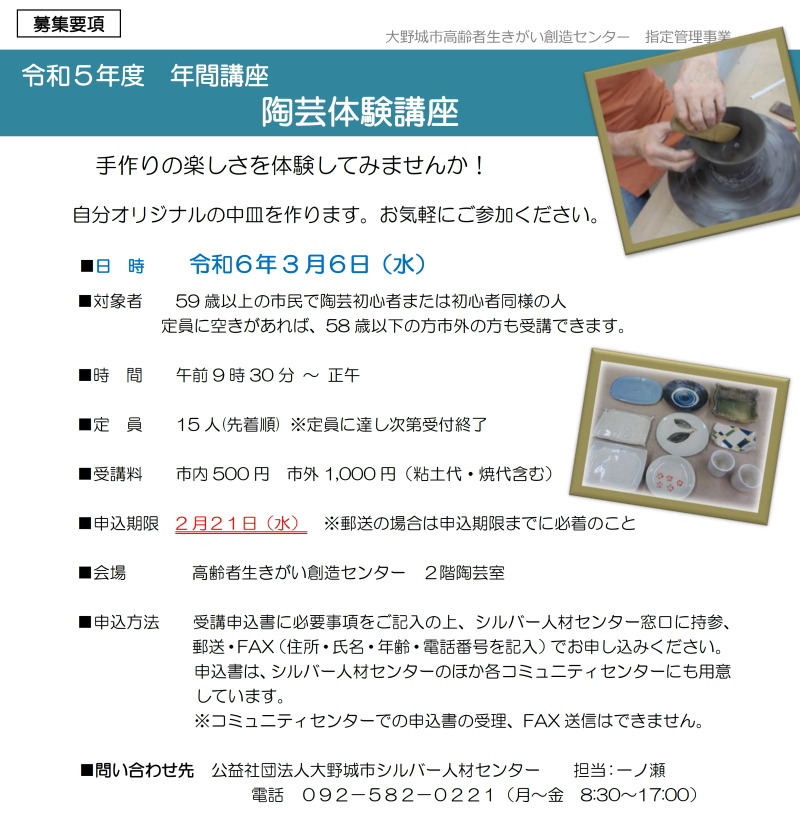 募集要項

大野城市高齢者生きがい創造センター　指定管理事業

令和５年度　年間講座
陶芸体験講座

手作りの楽しさを体験してみませんか！

自分オリジナルの中皿を作ります。お気軽にご参加ください。

■日　時　令和６年３月６日（水）

■対象者　59 歳以上の市民で陶芸初心者または初心者同様の人
定員に空きがあれば、58 歳以下の方市外の方も受講できます。

■時　間　午前９時 30 分 ～ 正午

■定　員　15 人(先着順) ※定員に達し次第受付終了

■受講料　市内 500 円　市外 1,000 円（粘土代・焼代含む）

■申込期限　２月２１日（水）　※郵送の場合は申込期限までに必着のこと

■会場　高齢者生きがい創造センター　２階陶芸室

■申込方法　受講申込書に必要事項をご記入の上、シルバー人材センター窓口に持参、郵送・FAX（住所・氏名・年齢・電話番号を記入）でお申し込みください。
申込書は、シルバー人材センターのほか各コミュニティセンターにも用意しています。
※コミュニティセンターでの申込書の受理、FAX 送信はできません。

■問い合わせ先　公益社団法人大野城市シルバー人材センター　担当：一ノ瀬
電話　０９２－５８２－０２２１（月～金　8:30～17:00）